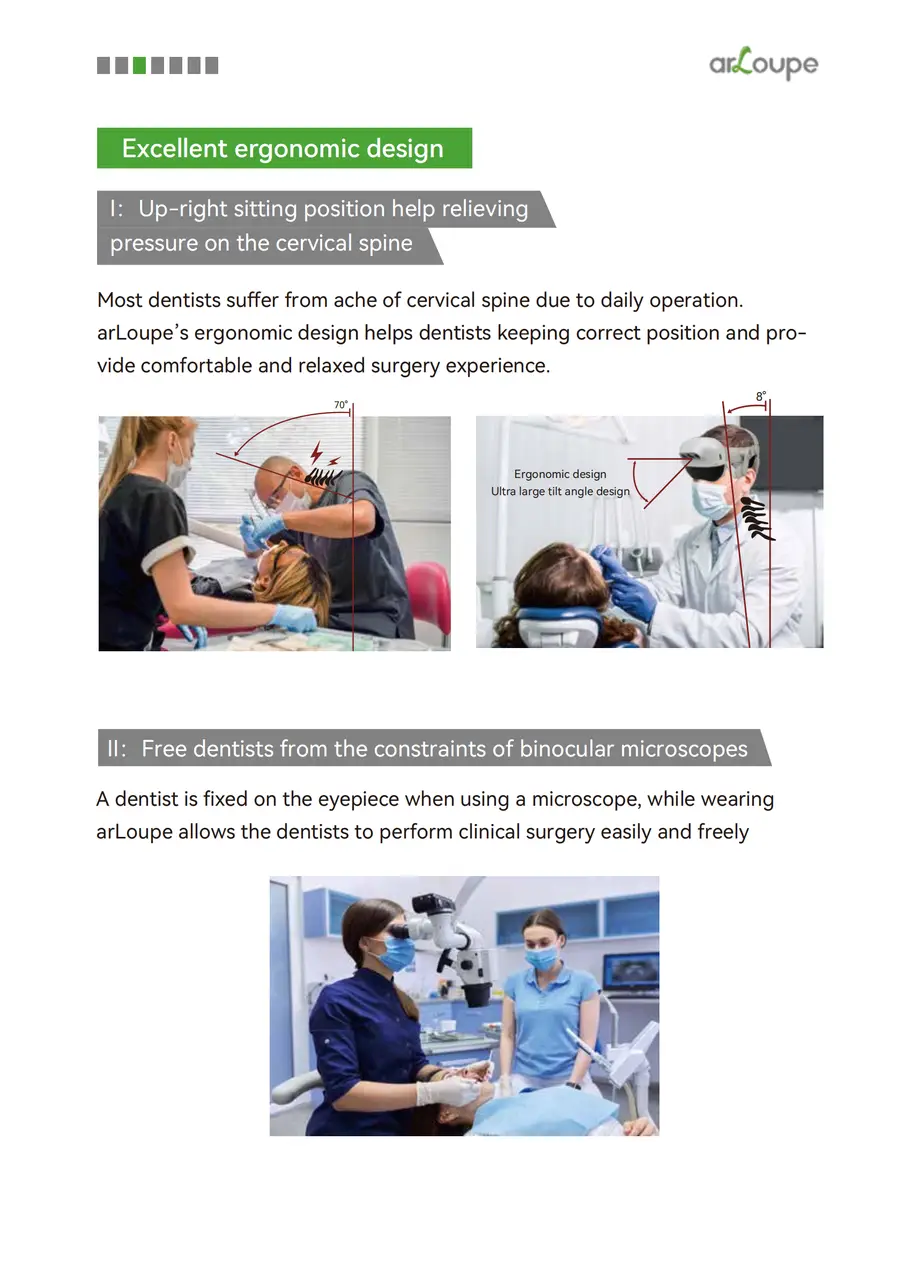 arLoupe

Excellent ergonomic design

I: Up-right sitting position help relieving pressure on the cervical spine

Most dentists suffer from ache of cervical spine due to daily operation. arLoupe's ergonomic design helps dentists keeping correct position and provide comfortable and relaxed surgery experience.

70°

8°

Ergonomic design
Ultra large tilt angle design

II: Free dentists from the constraints of binocular microscopes

A dentist is fixed on the eyepiece when using a microscope, while wearing arLoupe allows the dentists to perform clinical surgery easily and freely